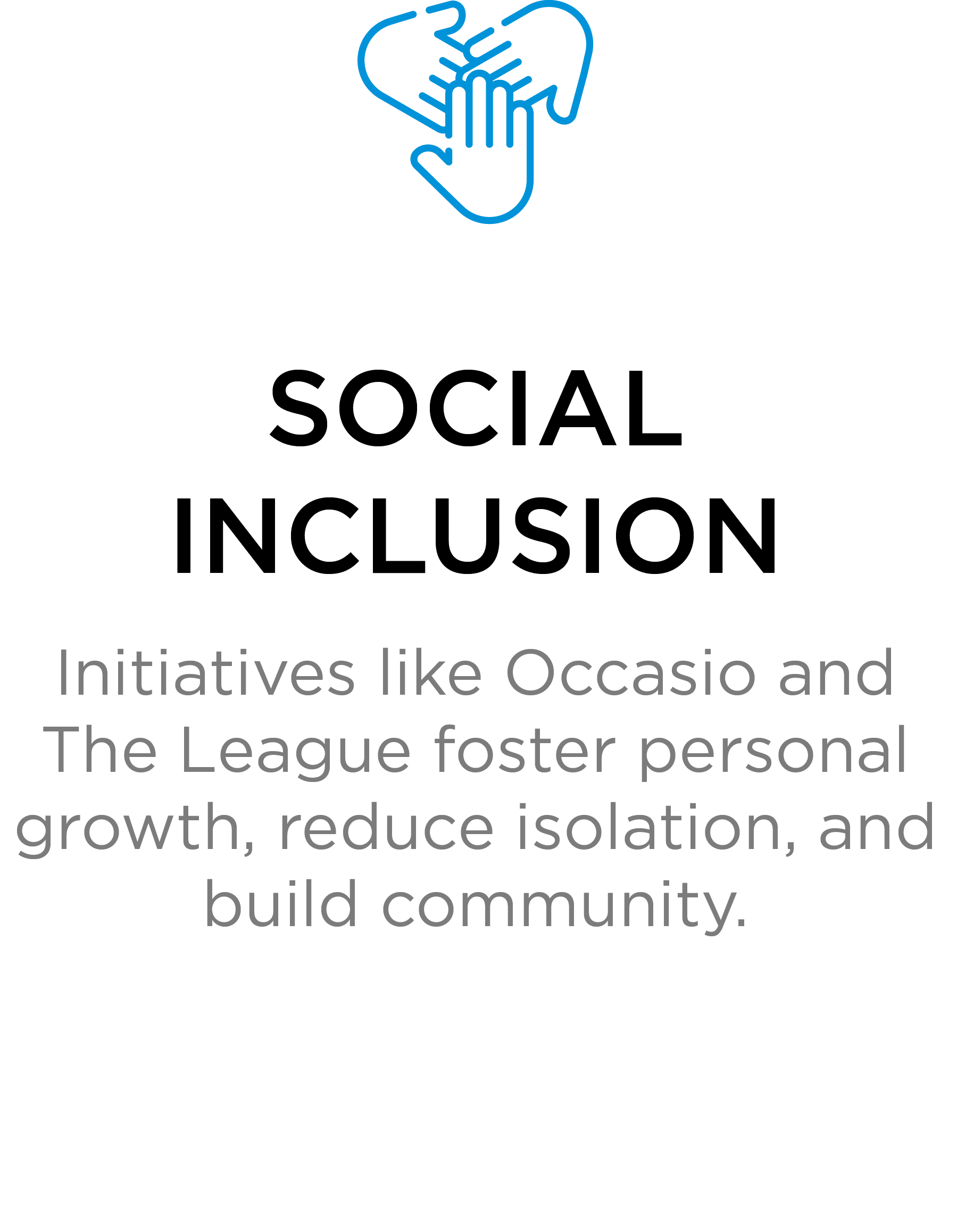 SOCIAL INCLUSION

Initiatives like Occasio and The League foster personal growth, reduce isolation, and build community.